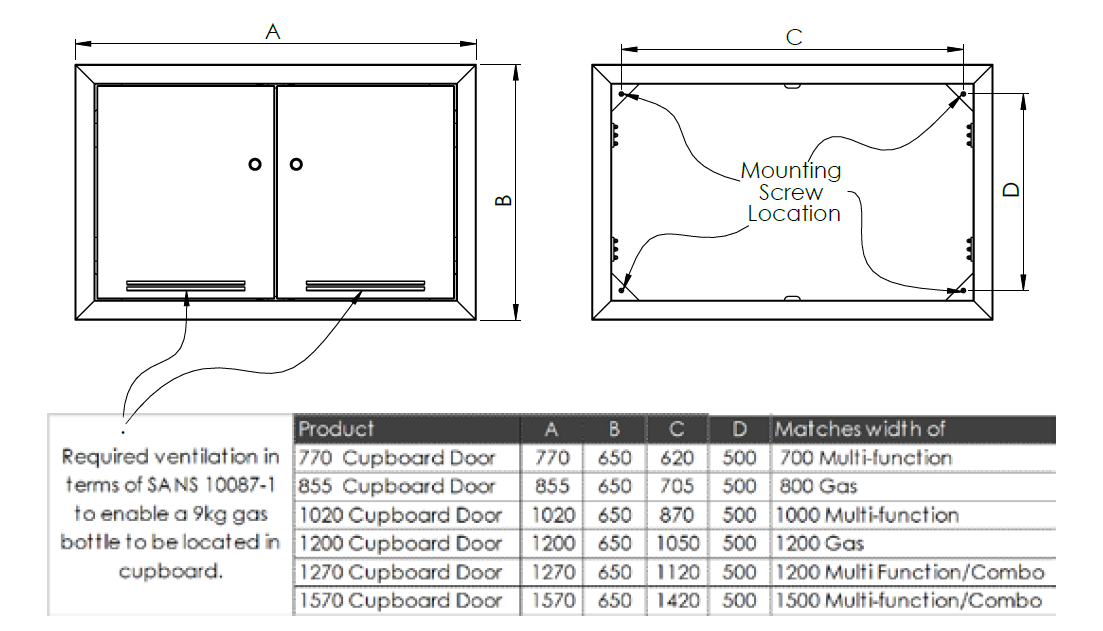 A

B

C

D

Mounting Screw Location

Required ventilation in terms of SANS 10087-1 to enable a 9kg gas bottle to be located in cupboard.

| Product | A | B | C | D | Matches width of |
|---|---|---|---|---|---|
| 770 Cupboard Door | 770 | 650 | 620 | 500 | 700 Multi-function |
| 855 Cupboard Door | 855 | 650 | 705 | 500 | 800 Gas |
| 1020 Cupboard Door | 1020 | 650 | 870 | 500 | 1000 Multi-function |
| 1200 Cupboard Door | 1200 | 650 | 1050 | 500 | 1200 Gas |
| 1270 Cupboard Door | 1270 | 650 | 1120 | 500 | 1200 Multi Function/Combo |
| 1570 Cupboard Door | 1570 | 650 | 1420 | 500 | 1500 Multi-function/Combo |